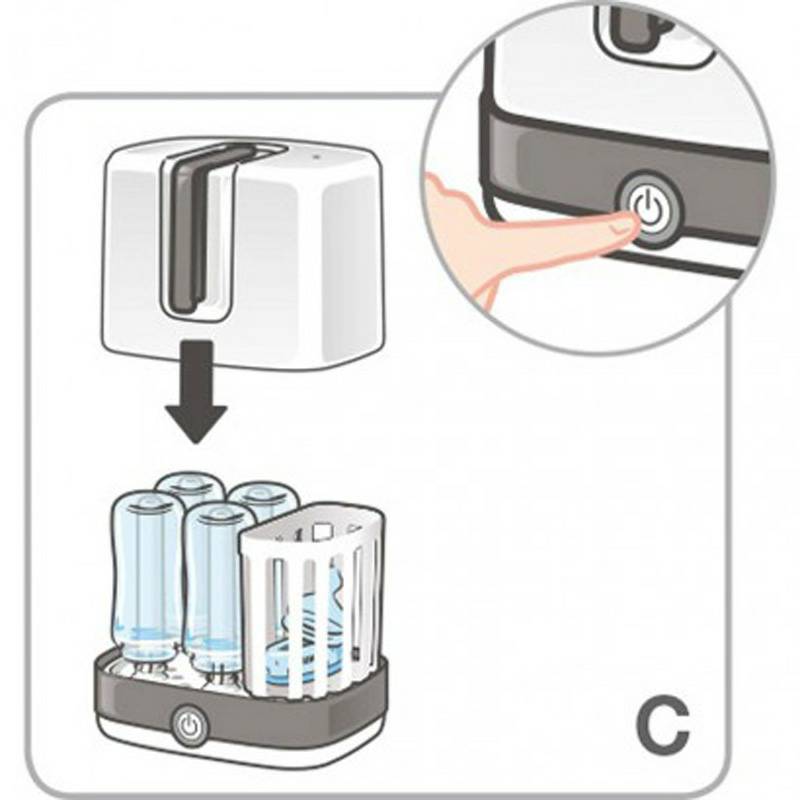 C