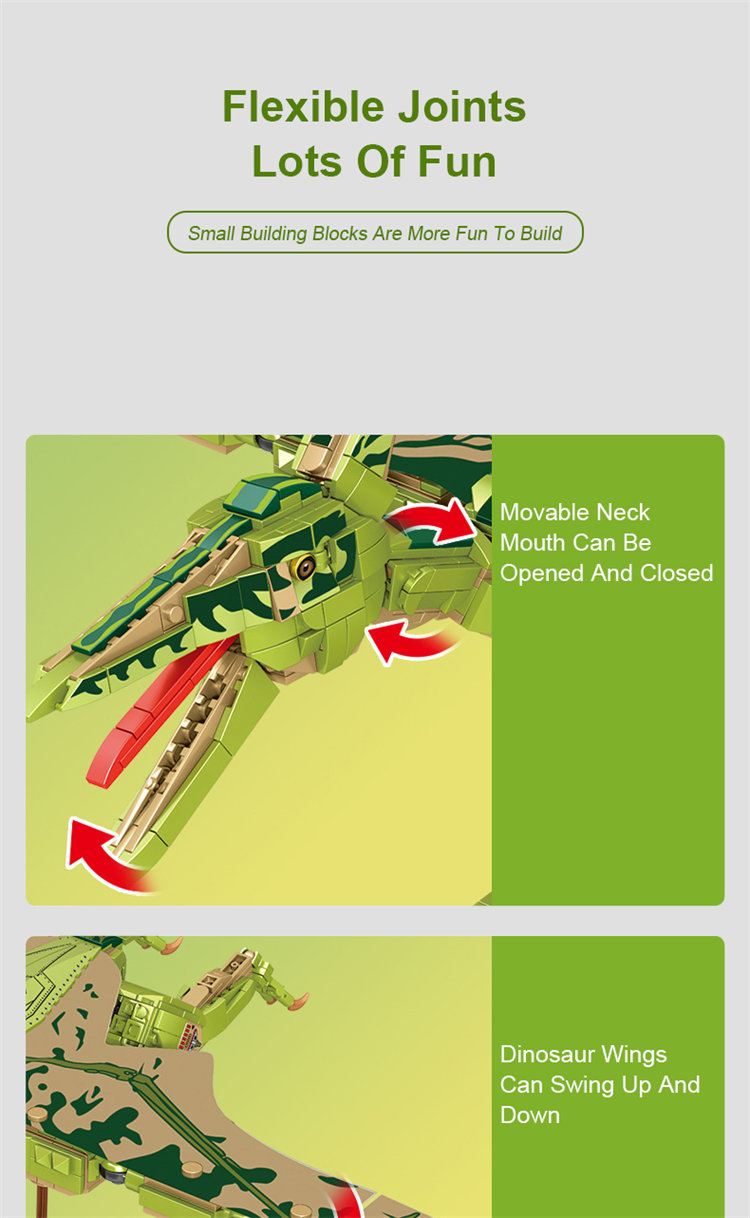 Flexible Joints
Lots Of Fun

Small Building Blocks Are More Fun To Build

Movable Neck
Mouth Can Be
Opened And Closed

Dinosaur Wings
Can Swing Up And
Down