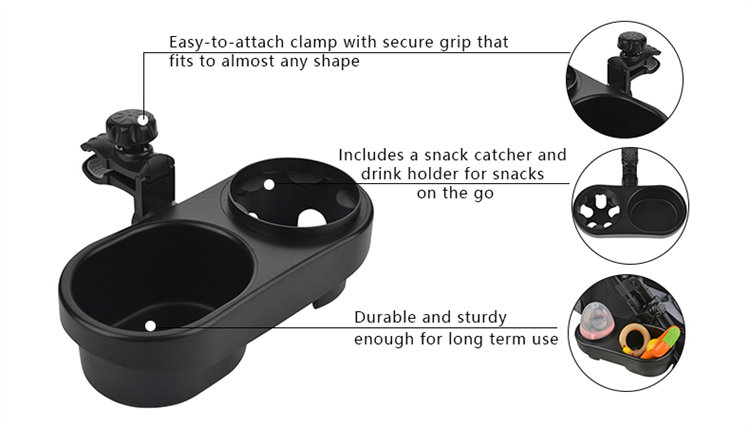 Easy-to-attach clamp with secure grip that fits to almost any shape

Includes a snack catcher and drink holder for snacks on the go

Durable and sturdy enough for long term use