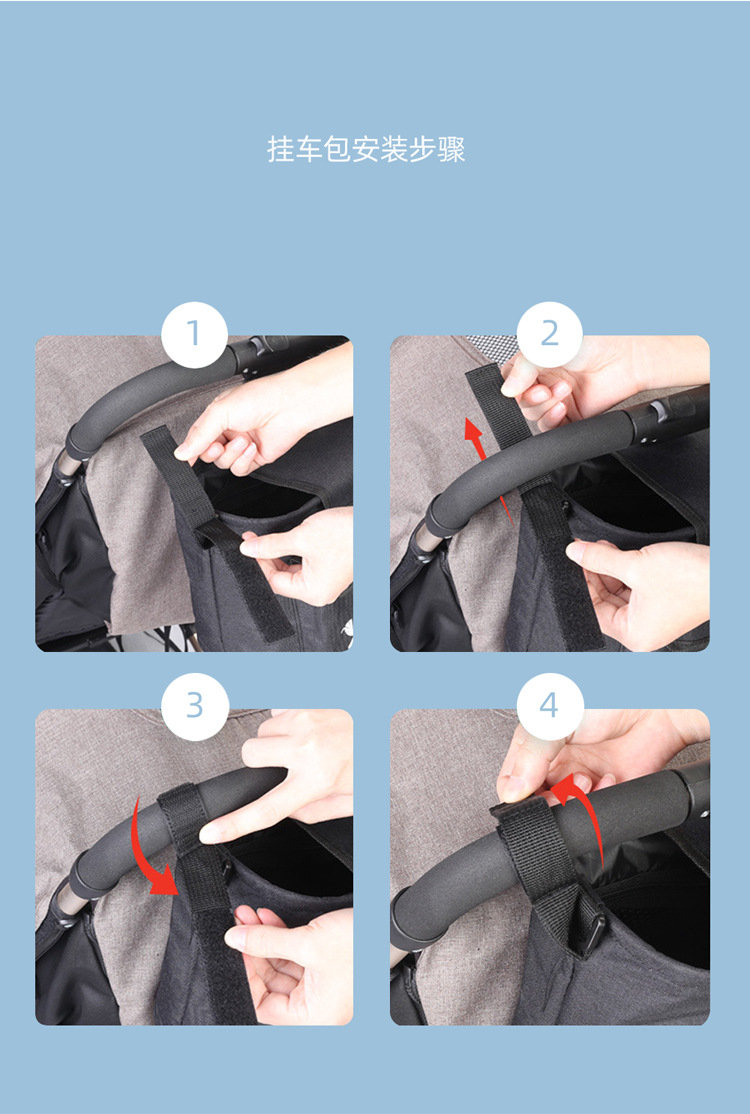 挂车包安装步骤

1

2

3

4